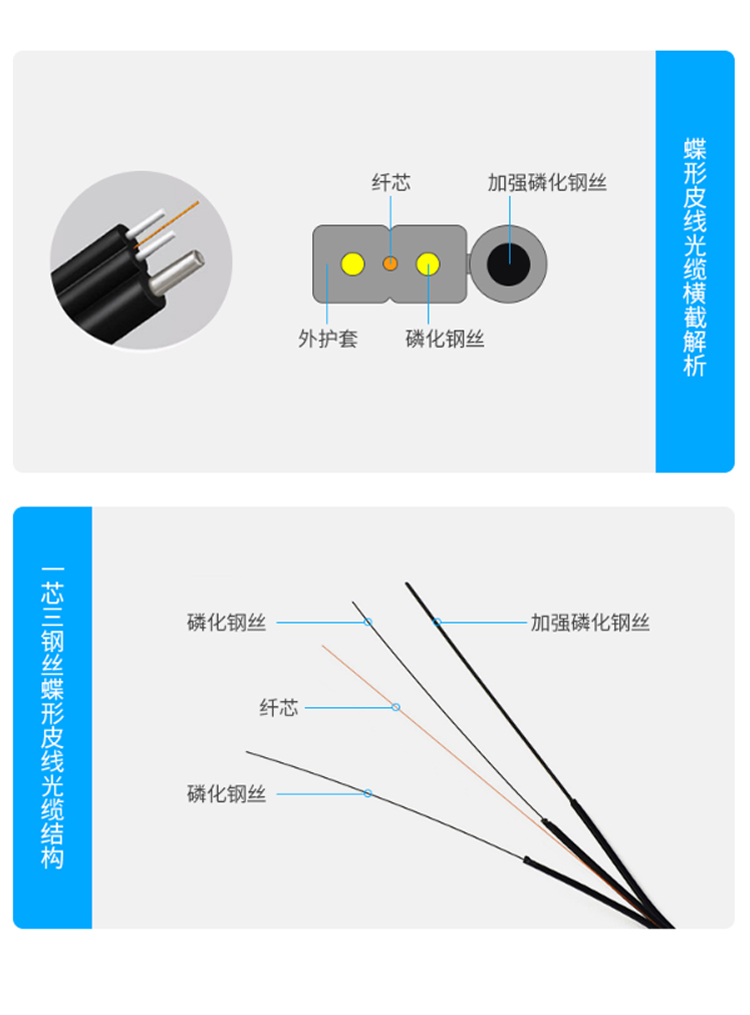 纤芯
加强磷化钢丝
外护套
磷化钢丝

蝶形皮线光缆横截解析

一芯三钢丝蝶形皮线光缆结构

磷化钢丝
加强磷化钢丝
纤芯
磷化钢丝